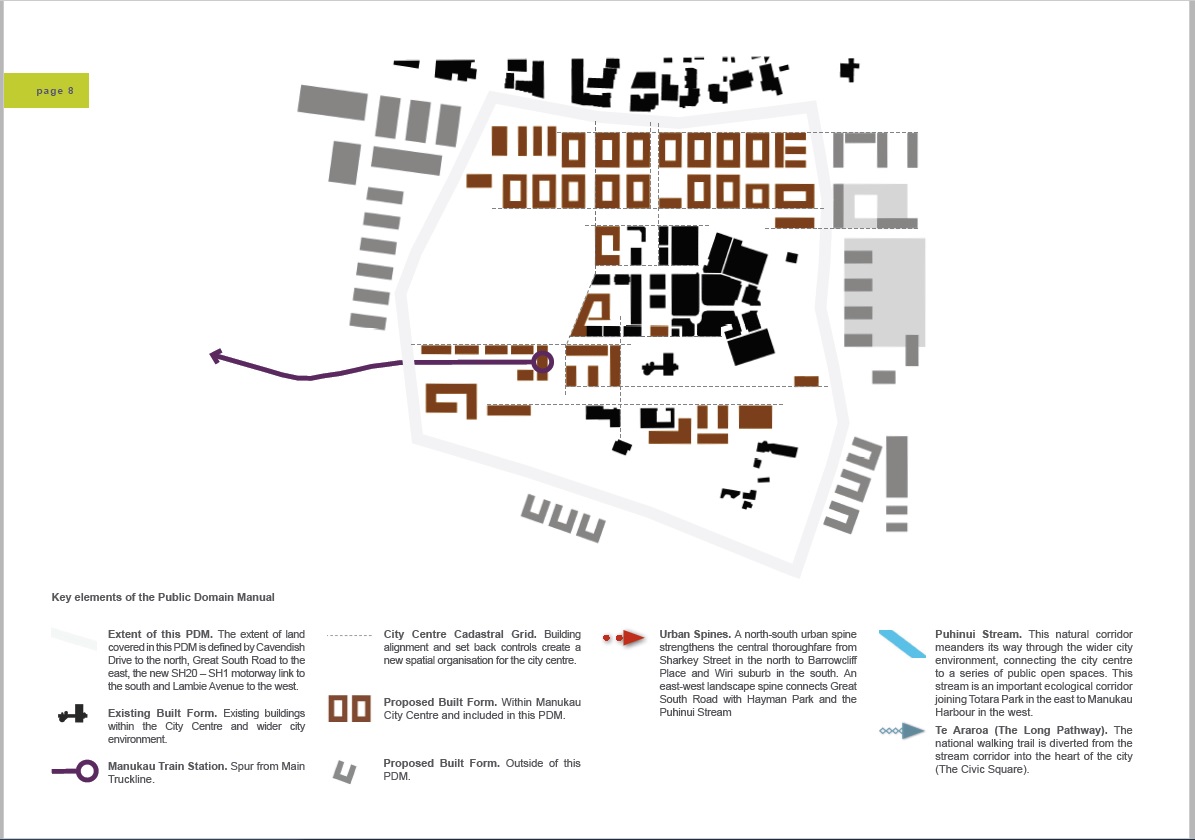 page 8

Key elements of the Public Domain Manual

**Extent of this PDM.** The extent of land covered in this PDM is defined by Cavendish Drive to the north, Great South Road to the east, the new SH20 – SH1 motorway link to the south and Lambie Avenue to the west.

**Existing Built Form.** Existing buildings within the City Centre and wider city environment.

**Manukau Train Station.** Spur from Main Truckline.

**City Centre Cadastral Grid.** Building alignment and set back controls create a new spatial organisation for the city centre.

**Proposed Built Form.** Within Manukau City Centre and included in this PDM.

**Proposed Built Form.** Outside of this PDM.

**Urban Spines.** A north-south urban spine strengthens the central thoroughfare from Sharkey Street in the north to Barrowcliff Place and Wiri suburb in the south. An east-west landscape spine connects Great South Road with Hayman Park and the Puhinui Stream

**Puhinui Stream.** This natural corridor meanders its way through the wider city environment, connecting the city centre to a series of public open spaces. This stream is an important ecological corridor joining Totara Park in the east to Manukau Harbour in the west.

**Te Araroa (The Long Pathway).** The national walking trail is diverted from the stream corridor into the heart of the city (The Civic Square).