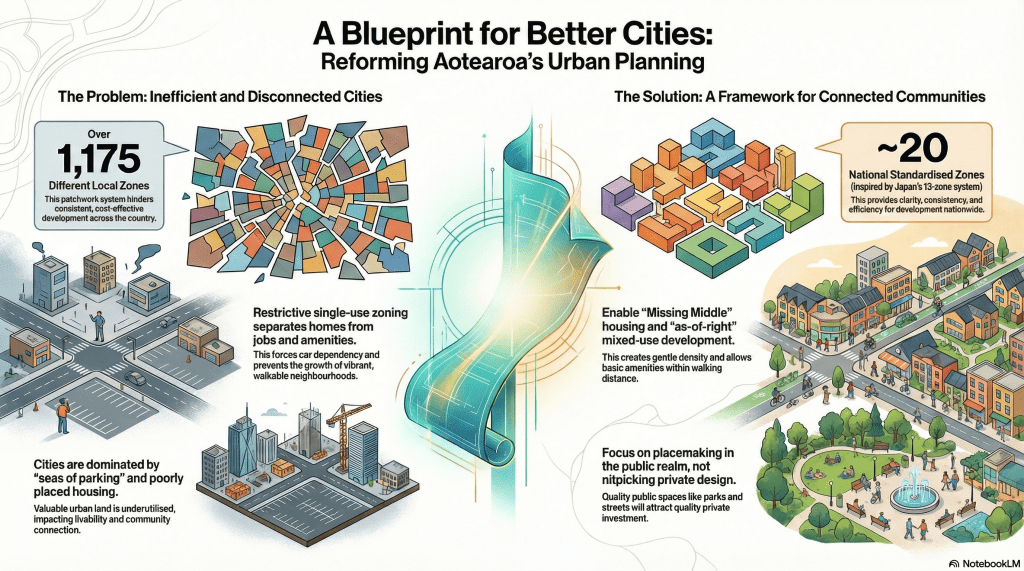 A Blueprint for Better Cities:
Reforming Aotearoa's Urban Planning

The Problem: Inefficient and Disconnected Cities

Over
1,175
Different Local Zones
This patchwork system hinders consistent, cost-effective development across the country.

Restrictive single-use zoning separates homes from jobs and amenities.
This forces car dependency and prevents the growth of vibrant, walkable neighbourhoods.

Cities are dominated by "seas of parking" and poorly placed housing.
Valuable urban land is underutilised, impacting livability and community connection.

The Solution: A Framework for Connected Communities

~20
National Standardised Zones
(inspired by Japan's 13-zone system)
This provides clarity, consistency, and efficiency for development nationwide.

Enable "Missing Middle" housing and "as-of-right" mixed-use development.
This creates gentle density and allows basic amenities within walking distance.

Focus on placemaking in the public realm, not nitpicking private design.
Quality public spaces like parks and streets will attract quality private investment.

NotebookLM