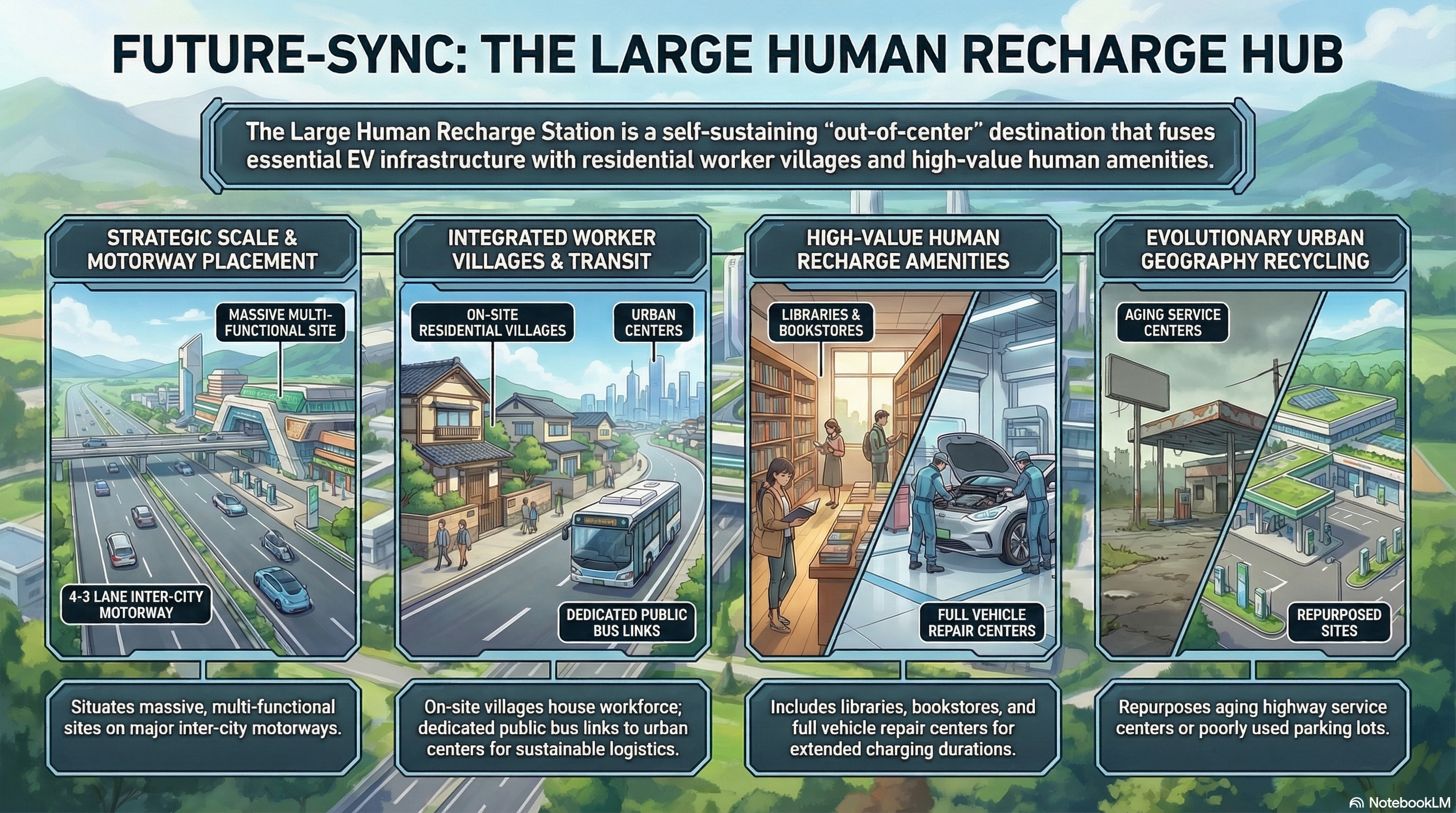 FUTURE-SYNC: THE LARGE HUMAN RECHARGE HUB

The Large Human Recharge Station is a self-sustaining "out-of-center" destination that fuses essential EV infrastructure with residential worker villages and high-value human amenities.

STRATEGIC SCALE & MOTORWAY PLACEMENT

MASSIVE MULTI-FUNCTIONAL SITE

4-3 LANE INTER-CITY MOTORWAY

Situates massive, multi-functional sites on major inter-city motorways.

INTEGRATED WORKER VILLAGES & TRANSIT

ON-SITE RESIDENTIAL VILLAGES

URBAN CENTERS

DEDICATED PUBLIC BUS LINKS

On-site villages house workforce; dedicated public bus links to urban centers for sustainable logistics.

HIGH-VALUE HUMAN RECHARGE AMENITIES

LIBRARIES & BOOKSTORES

FULL VEHICLE REPAIR CENTERS

Includes libraries, bookstores, and full vehicle repair centers for extended charging durations.

EVOLUTIONARY URBAN GEOGRAPHY RECYCLING

AGING SERVICE CENTERS

REPURPOSED SITES

Repurposes aging highway service centers or poorly used parking lots.

NotebookLM