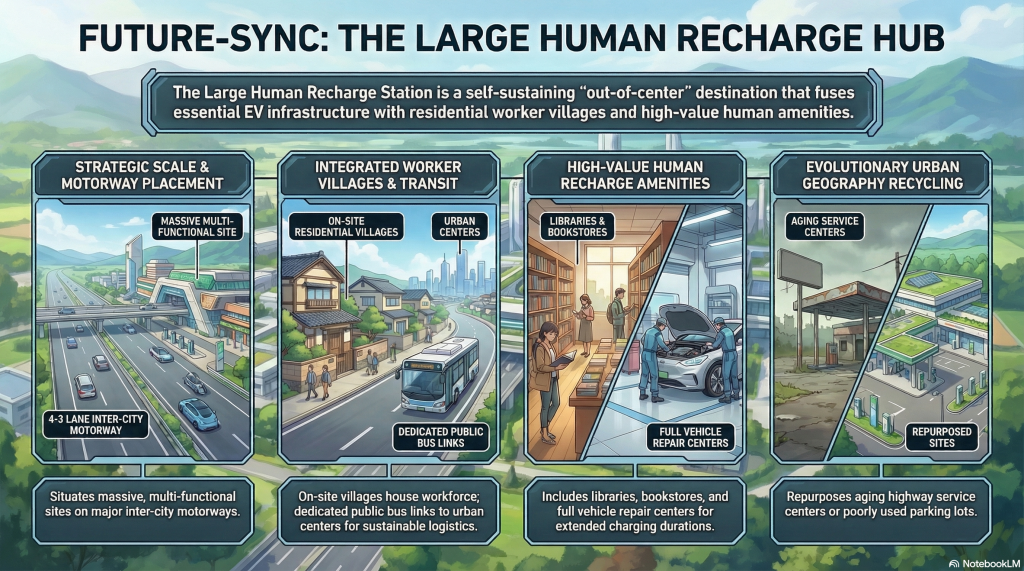 FUTURE-SYNC: THE LARGE HUMAN RECHARGE HUB

The Large Human Recharge Station is a self-sustaining "out-of-center" destination that fuses essential EV infrastructure with residential worker villages and high-value human amenities.

STRATEGIC SCALE & MOTORWAY PLACEMENT

MASSIVE MULTI-FUNCTIONAL SITE

4-3 LANE INTER-CITY MOTORWAY

Situates massive, multi-functional sites on major inter-city motorways.

INTEGRATED WORKER VILLAGES & TRANSIT

ON-SITE RESIDENTIAL VILLAGES

URBAN CENTERS

DEDICATED PUBLIC BUS LINKS

On-site villages house workforce; dedicated public bus links to urban centers for sustainable logistics.

HIGH-VALUE HUMAN RECHARGE AMENITIES

LIBRARIES & BOOKSTORES

FULL VEHICLE REPAIR CENTERS

Includes libraries, bookstores, and full vehicle repair centers for extended charging durations.

EVOLUTIONARY URBAN GEOGRAPHY RECYCLING

AGING SERVICE CENTERS

REPURPOSED SITES

Repurposes aging highway service centers or poorly used parking lots.

NotebookLM